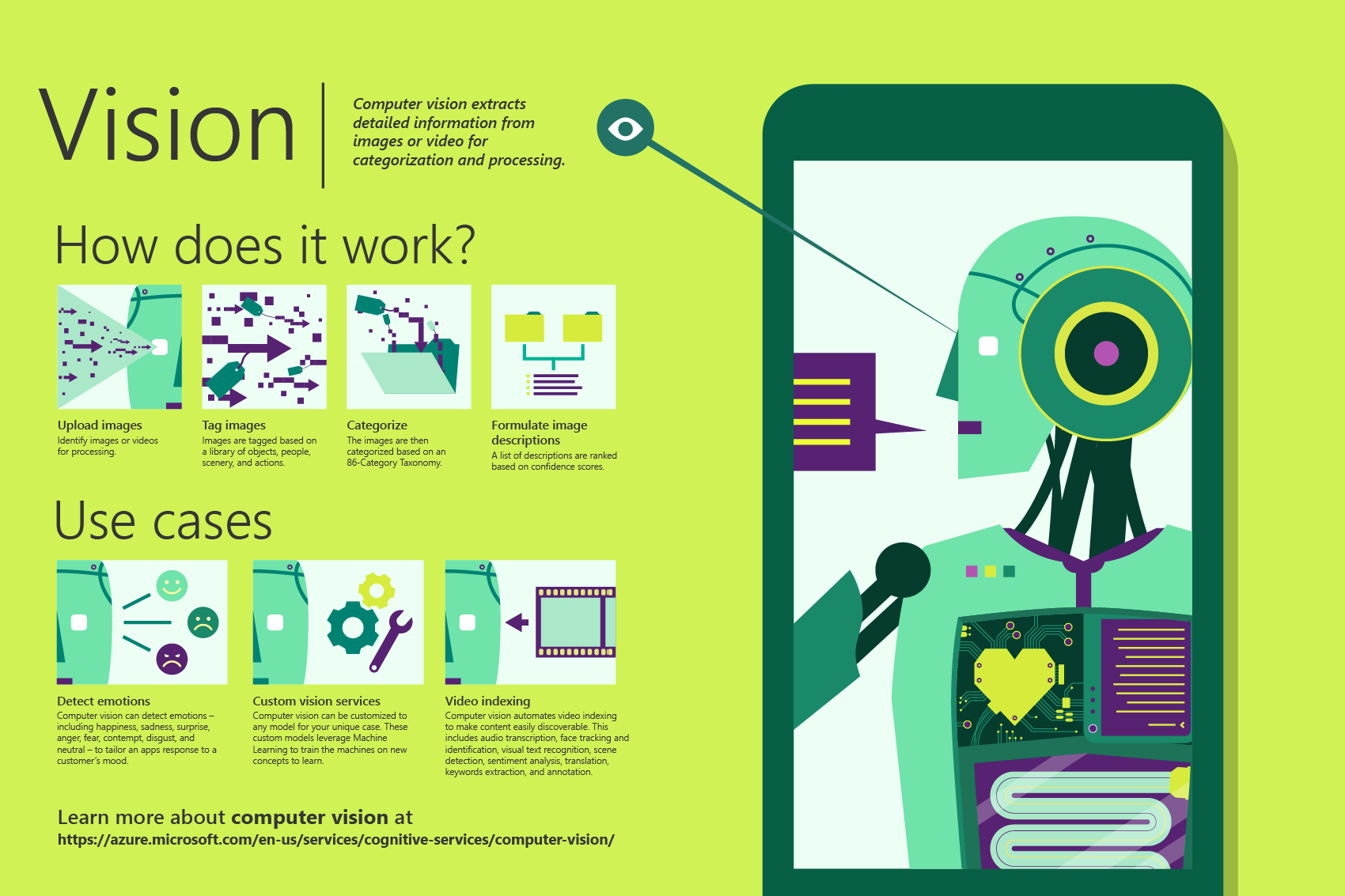 Vision

Computer vision extracts detailed information from images or video for categorization and processing.

How does it work?

Upload images
Identify images or videos for processing.

Tag images
Images are tagged based on a library of objects, people, scenery, and actions.

Categorize
The images are then categorized based on an 86-Category Taxonomy.

Formulate image descriptions
A list of descriptions are ranked based on confidence scores.

Use cases

Detect emotions
Computer vision can detect emotions – including happiness, sadness, surprise, anger, fear, contempt, disgust, and neutral – to tailor an apps response to a customer's mood.

Custom vision services
Computer vision can be customized to any model for your unique case. These custom models leverage Machine Learning to train the machines on new concepts to learn.

Video indexing
Computer vision automates video indexing to make content easily discoverable. This includes audio transcription, face tracking and identification, visual text recognition, scene detection, sentiment analysis, translation, keywords extraction, and annotation.

Learn more about computer vision at
https://azure.microsoft.com/en-us/services/cognitive-services/computer-vision/