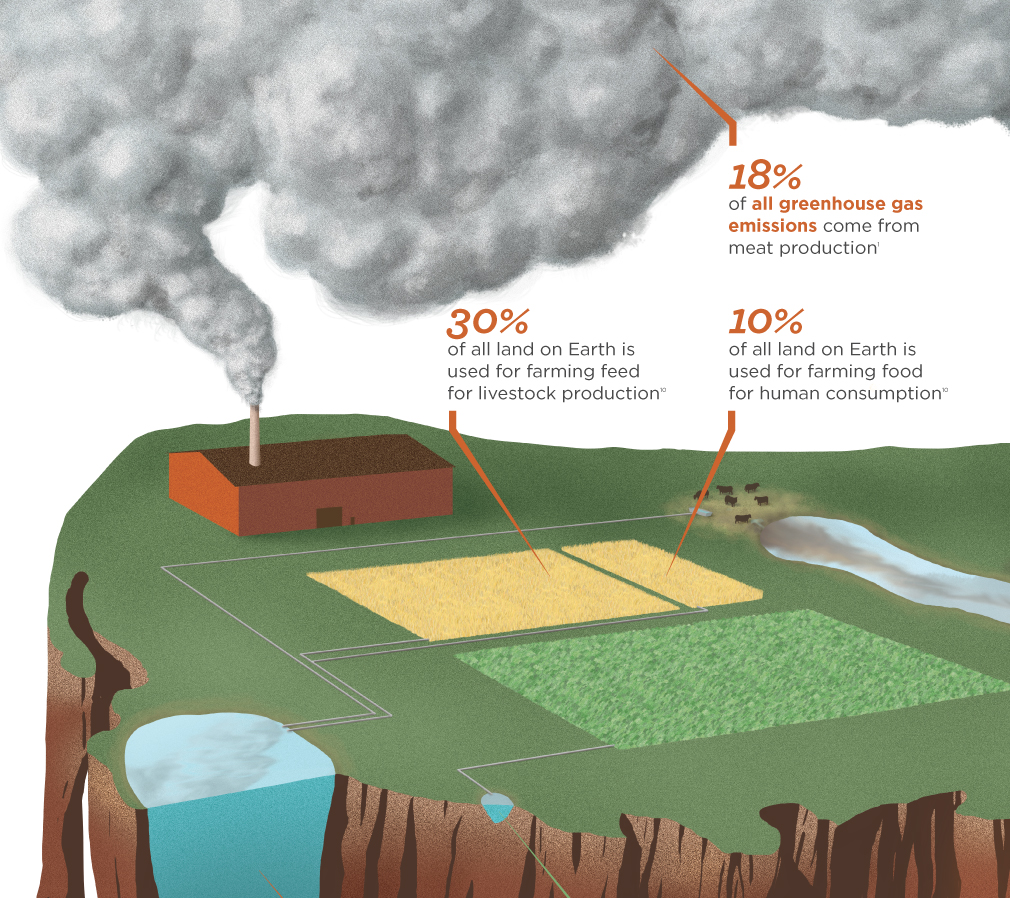 18%
of all greenhouse gas emissions come from meat production$^{1}$

30%
of all land on Earth is used for farming feed for livestock production$^{10}$

10%
of all land on Earth is used for farming food for human consumption$^{10}$